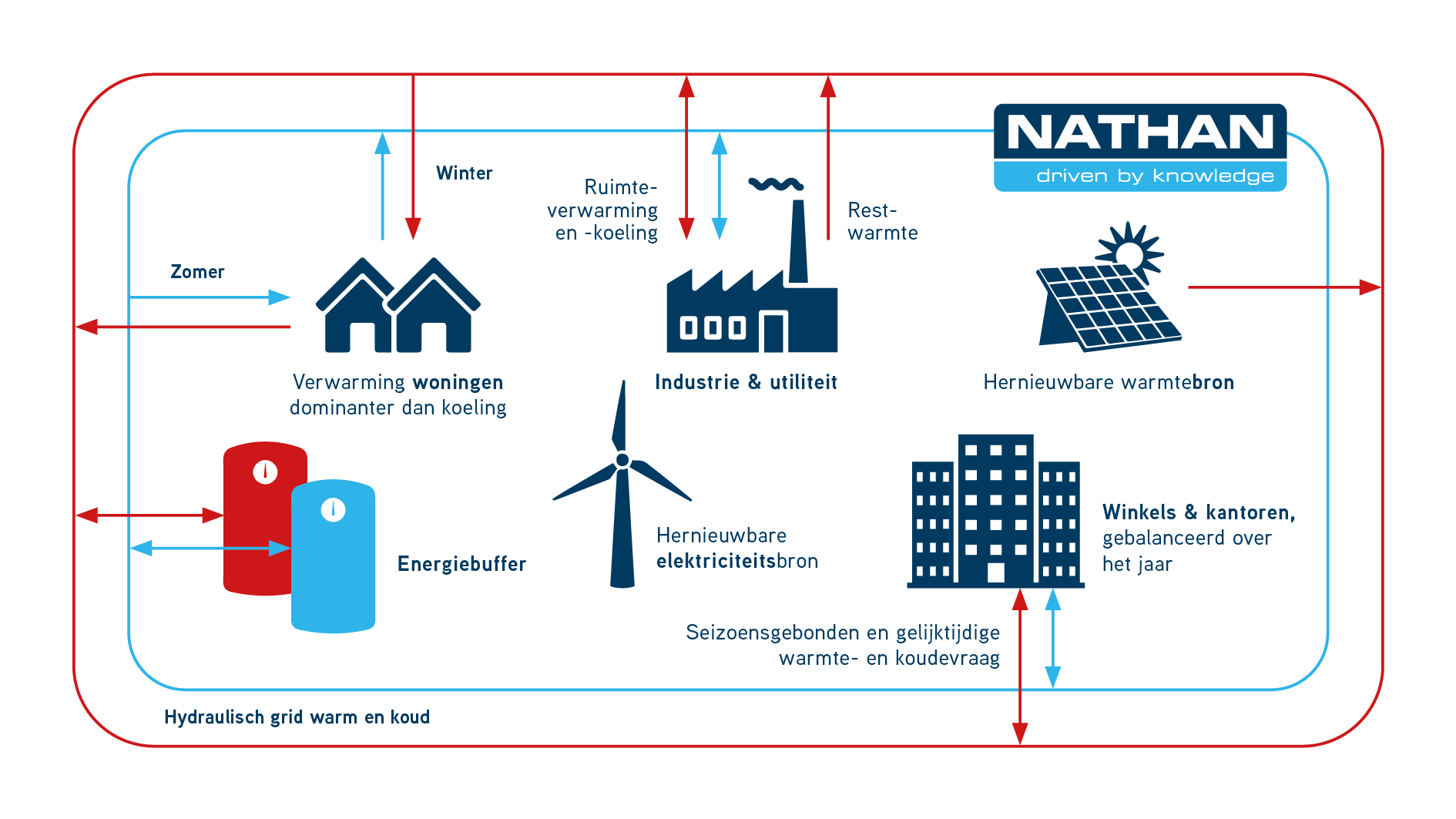 NATHAN
driven by knowledge

Winter

Ruimteverwarming en -koeling

Restwarmte

Zomer

Verwarming woningen dominanter dan koeling

Industrie & utiliteit

Hernieuwbare warmtebron

Energiebuffer

Hernieuwbare elektriciteitsbron

Winkels & kantoren, gebalanceerd over het jaar

Seizoensgebonden en gelijktijdige warmte- en koudevraag

Hydraulisch grid warm en koud